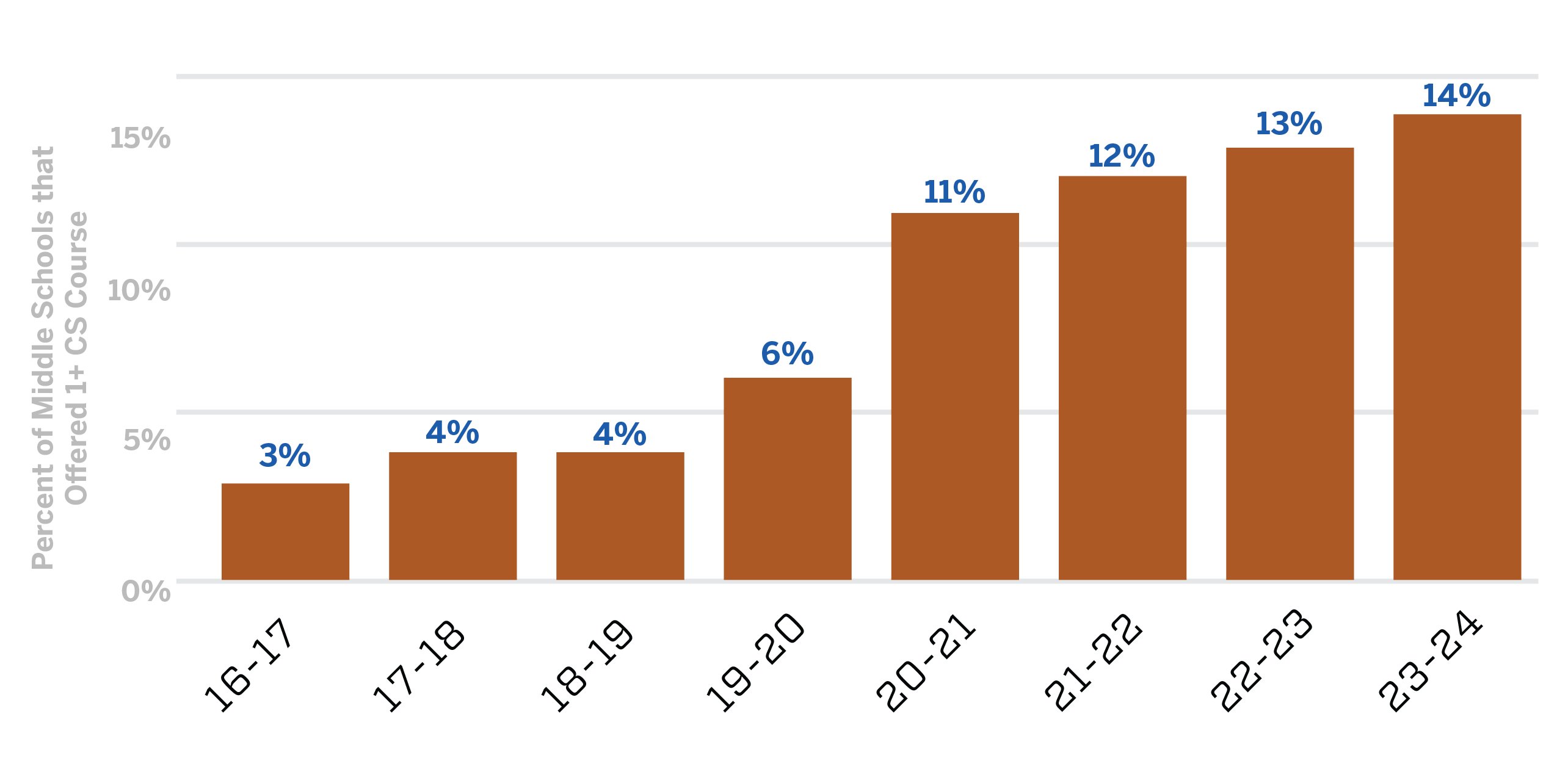 Percent of Middle Schools that Offered 1+ CS Course

15%
10%
5%
0%

3%
4%
4%
6%
11%
12%
13%
14%

16-17
17-18
18-19
19-20
20-21
21-22
22-23
23-24