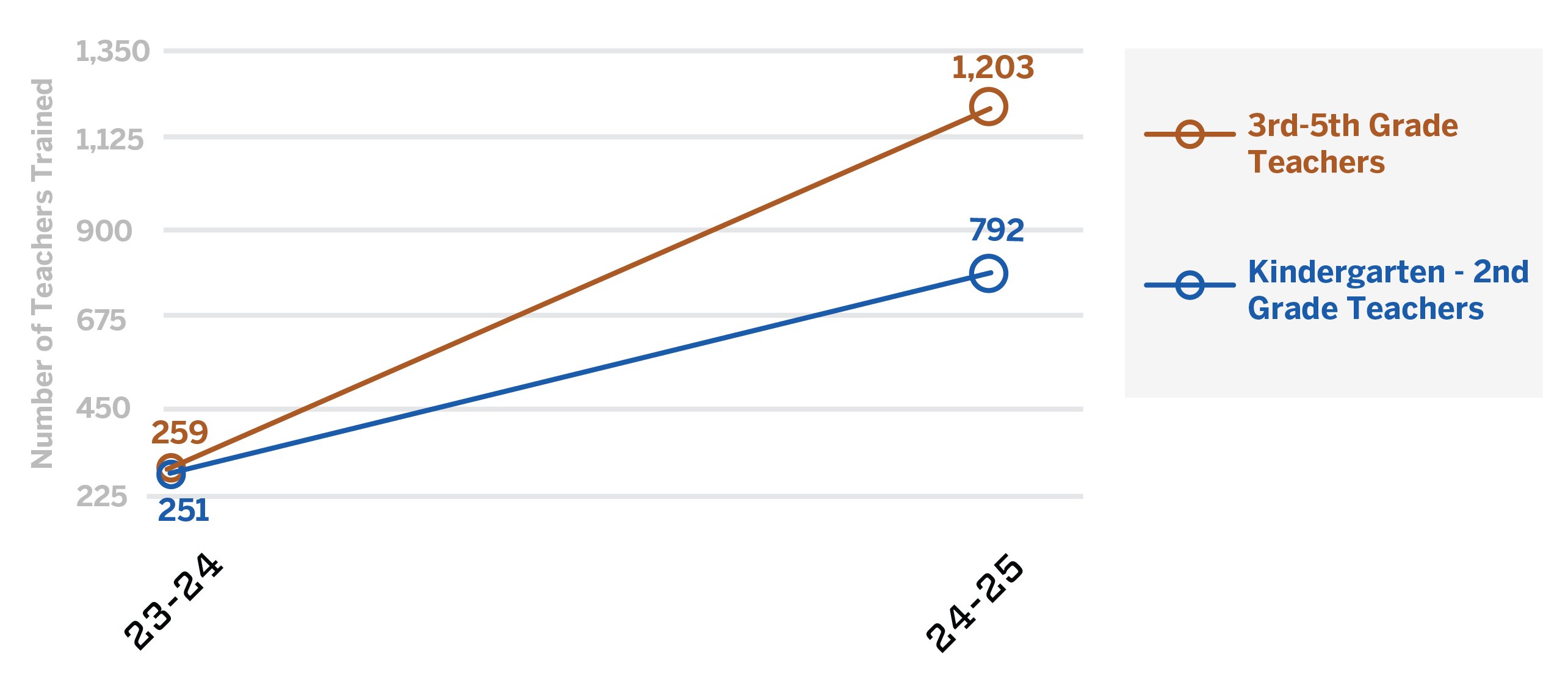 Number of Teachers Trained

1,350
1,125
900
675
450
225

1,203
792
259
251

23-24
24-25

3rd-5th Grade Teachers

Kindergarten - 2nd Grade Teachers